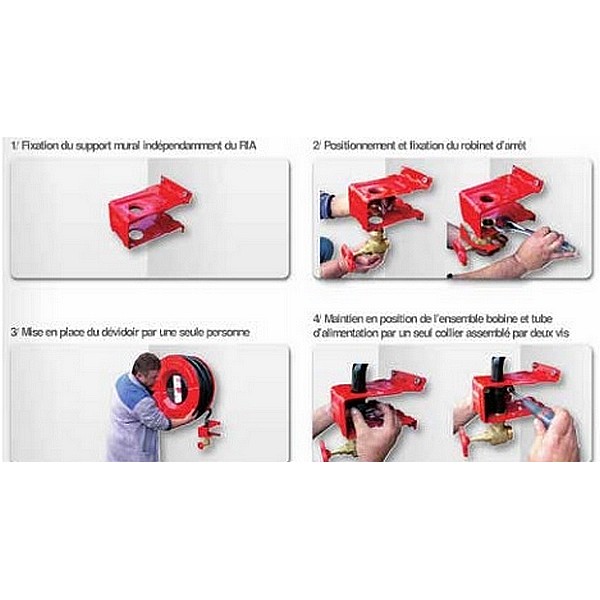 1/ Fixation du support mural indépendamment du RIA

2/ Positionnement et fixation du robinet d'arrêt

3/ Mise en place du dévidoir par une seule personne

4/ Maintien en position de l'ensemble bobine et tube d'alimentation par un seul collier assemblé par deux vis